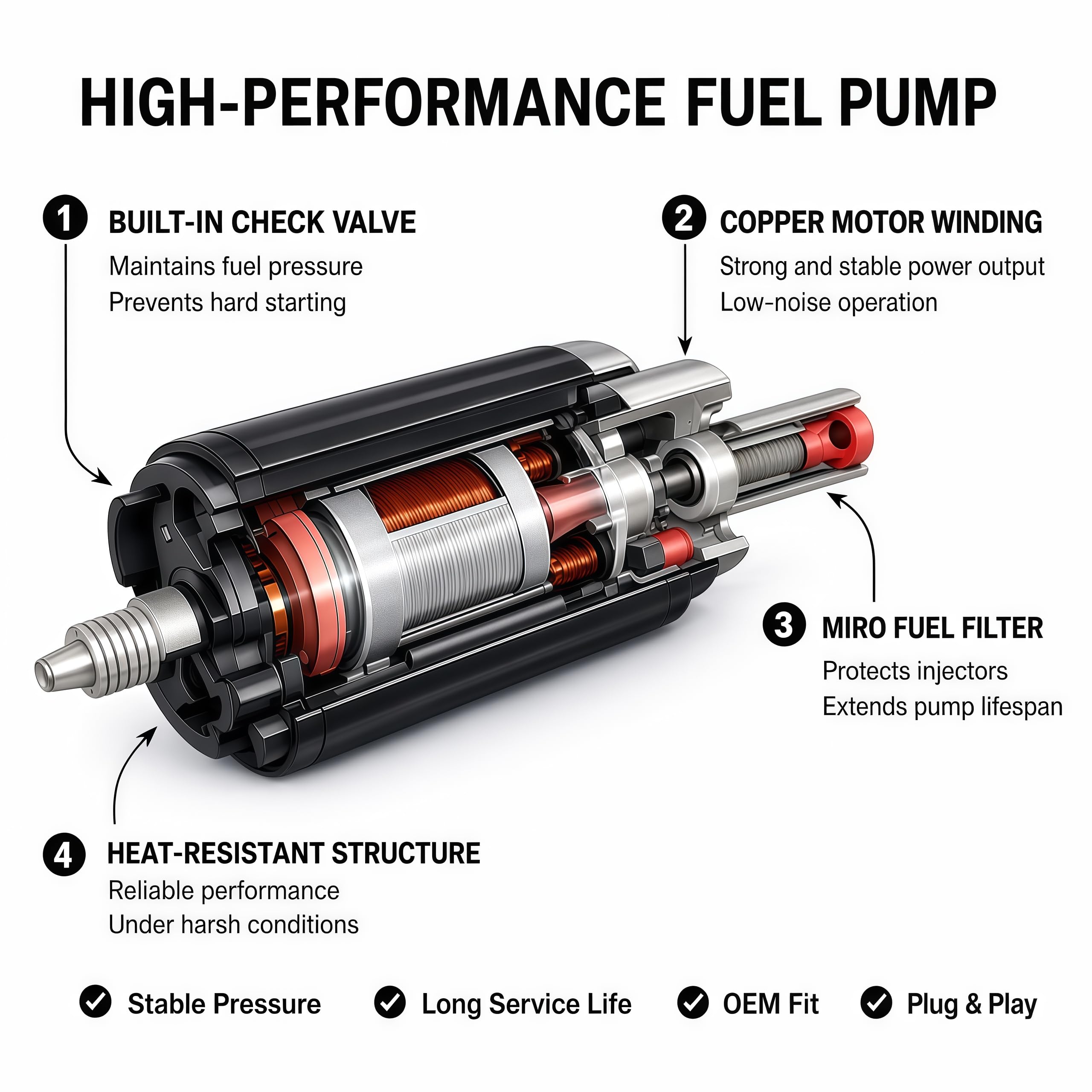 HIGH-PERFORMANCE FUEL PUMP

1 BUILT-IN CHECK VALVE
Maintains fuel pressure
Prevents hard starting

2 COPPER MOTOR WINDING
Strong and stable power output
Low-noise operation

3 MIRO FUEL FILTER
Protects injectors
Extends pump lifespan

4 HEAT-RESISTANT STRUCTURE
Reliable performance
Under harsh conditions

Stable Pressure
Long Service Life
OEM Fit
Plug & Play